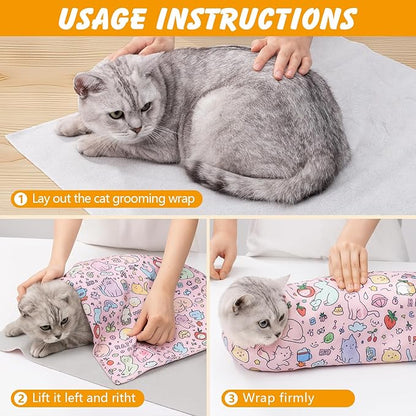 USAGE INSTRUCTIONS

1 Lay out the cat grooming wrap

2 Lift it left and ritht

3 Wrap firmly