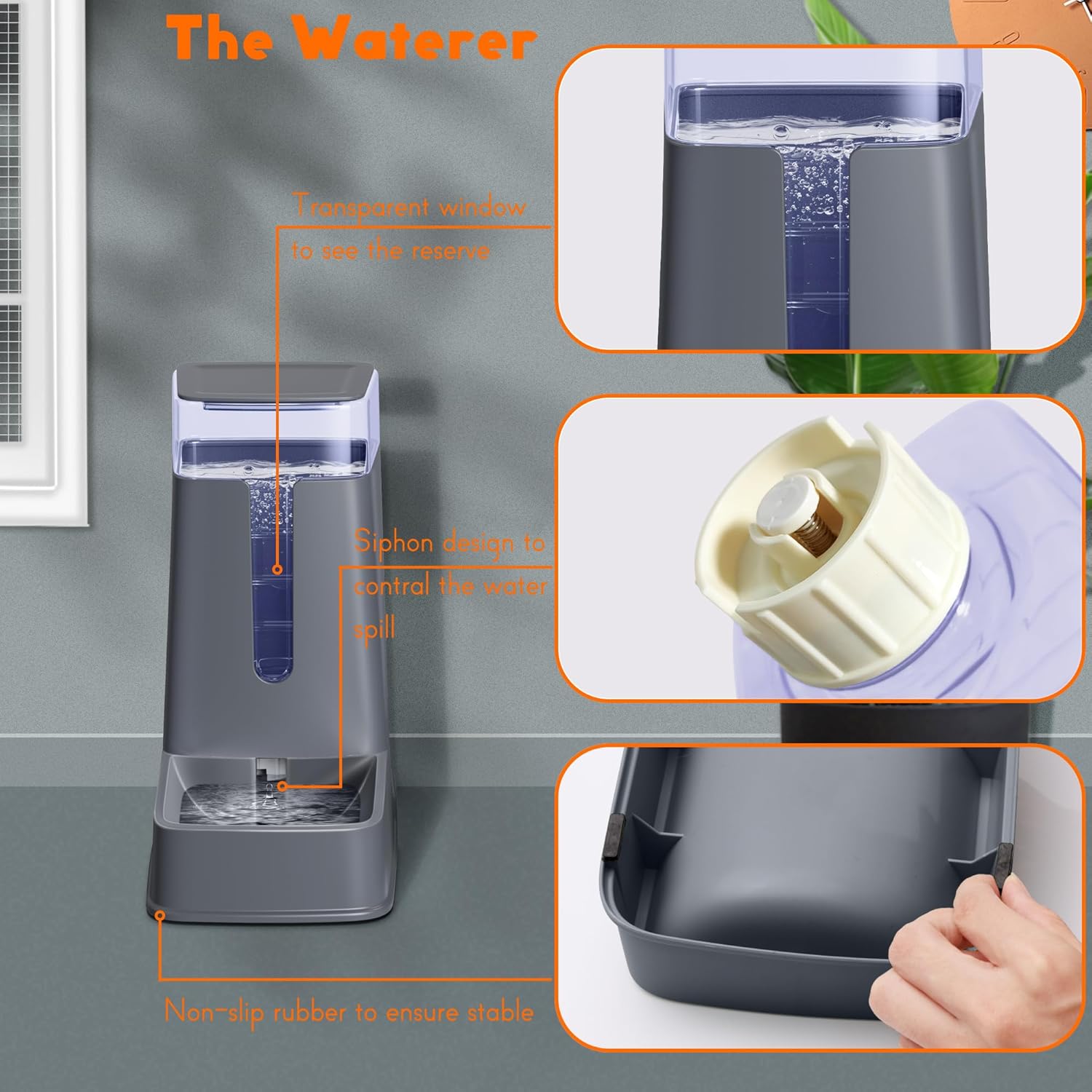 The Waterer

Transparent window to see the reserve

Siphon design to contral the water spill

Non-slip rubber to ensure stable