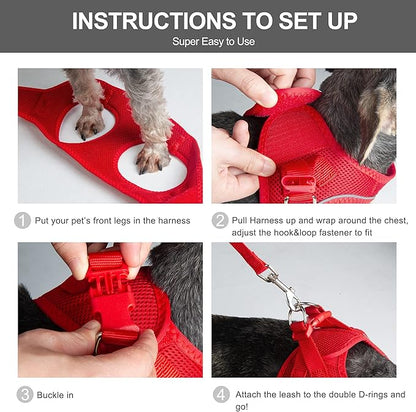 INSTRUCTIONS TO SET UP

Super Easy to Use

1 Put your pet's front legs in the harness

2 Pull Harness up and wrap around the chest, adjust the hook&loop fastener to fit

3 Buckle in

4 Attach the leash to the double D-rings and go!