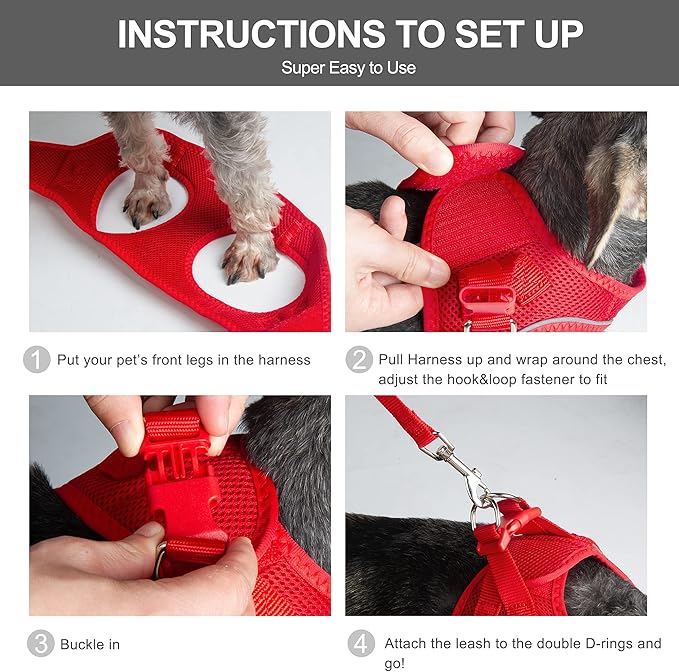 INSTRUCTIONS TO SET UP

Super Easy to Use

1 Put your pet's front legs in the harness

2 Pull Harness up and wrap around the chest, adjust the hook&loop fastener to fit

3 Buckle in

4 Attach the leash to the double D-rings and go!