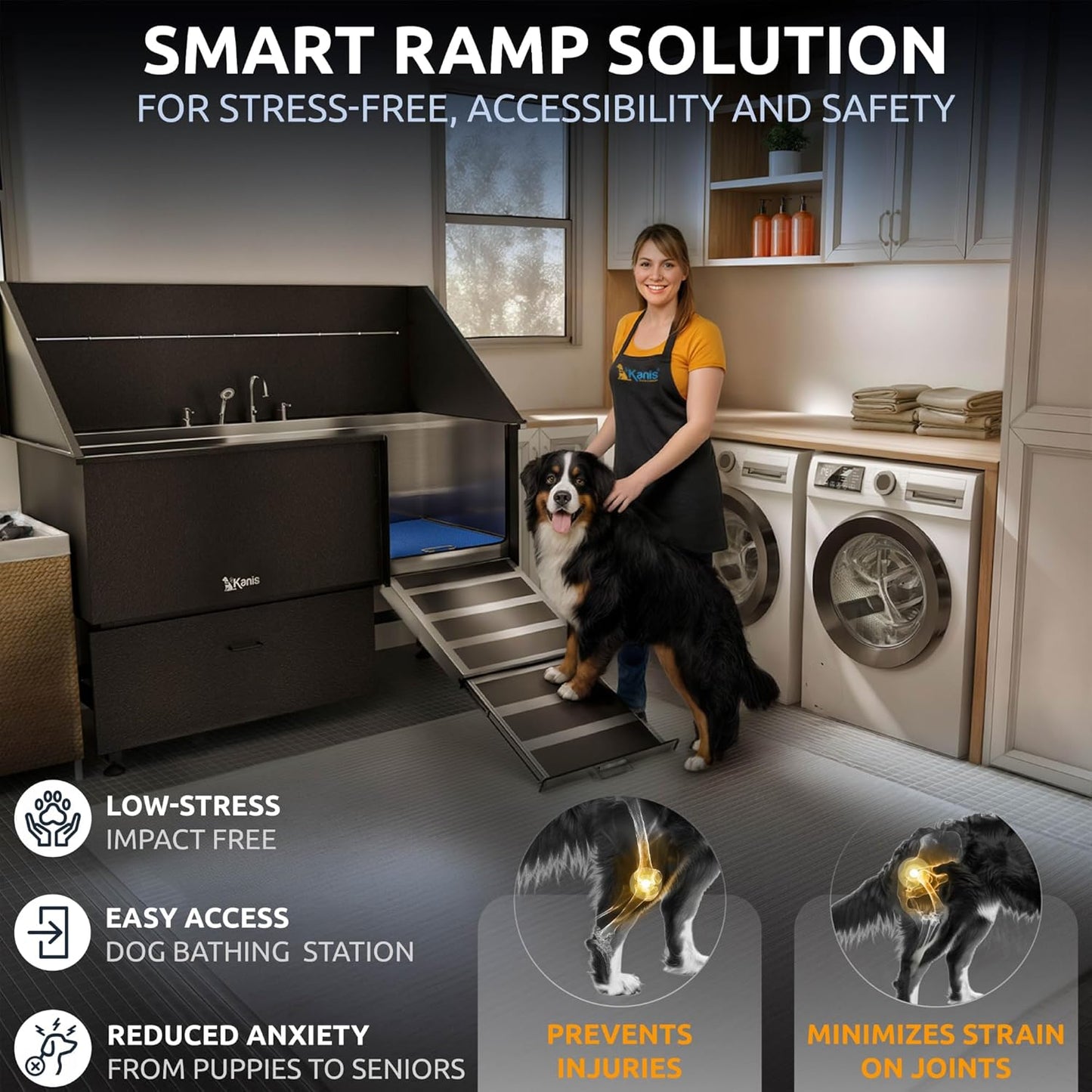 SMART RAMP SOLUTION
FOR STRESS-FREE, ACCESSIBILITY AND SAFETY

Kanis

Kanis

LOW-STRESS
IMPACT FREE

EASY ACCESS
DOG BATHING STATION

REDUCED ANXIETY
FROM PUPPIES TO SENIORS

PREVENTS INJURIES

MINIMIZES STRAIN ON JOINTS