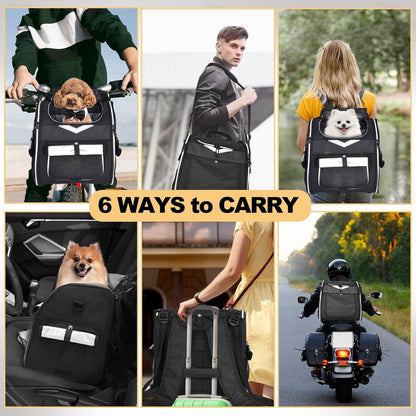 6 WAYS to CARRY