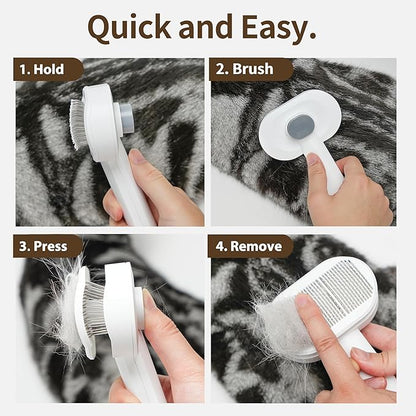 Quick and Easy.

1. Hold

2. Brush

3. Press

4. Remove