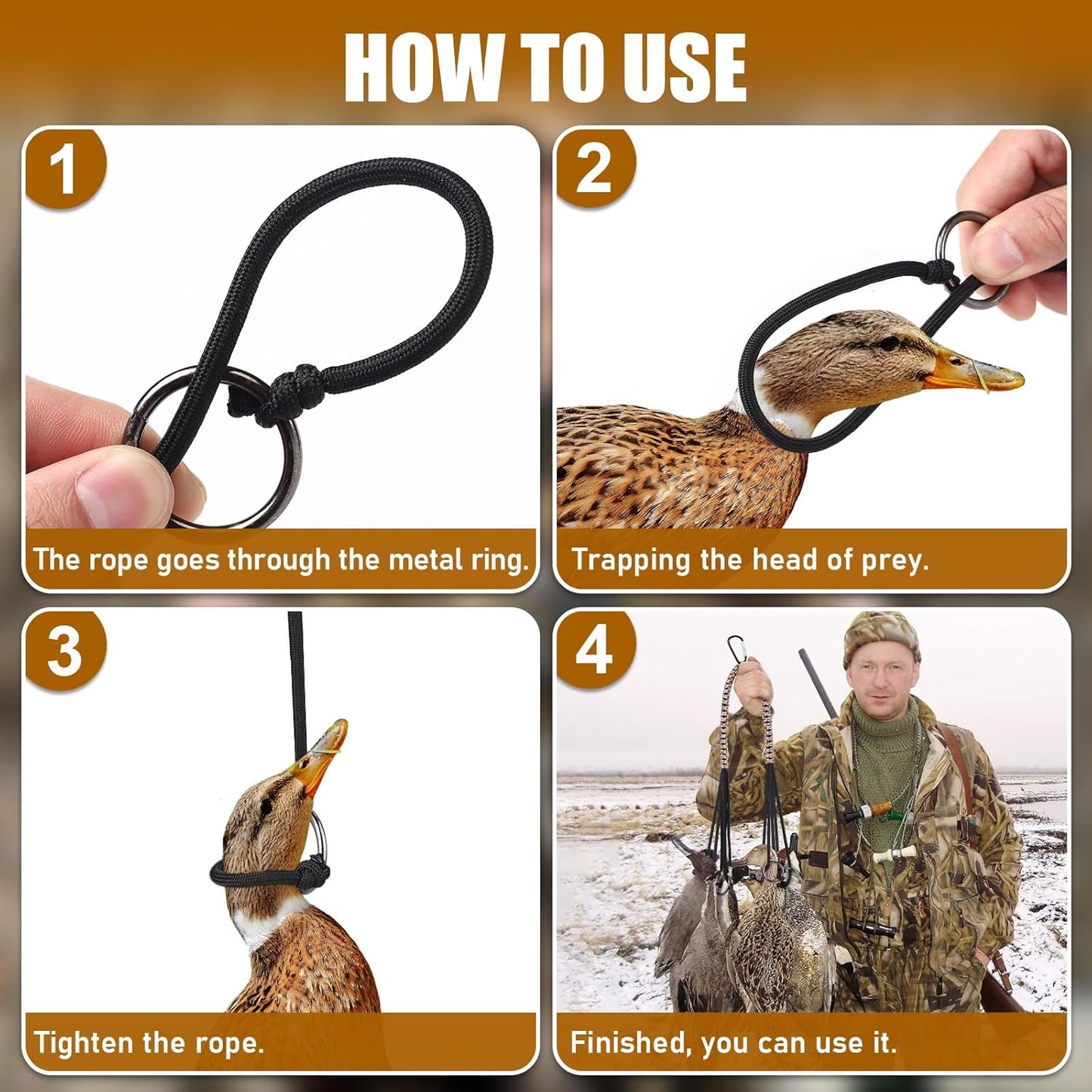 HOW TO USE

1

The rope goes through the metal ring.

2

Trapping the head of prey.

3

Tighten the rope.

4

Finished, you can use it.