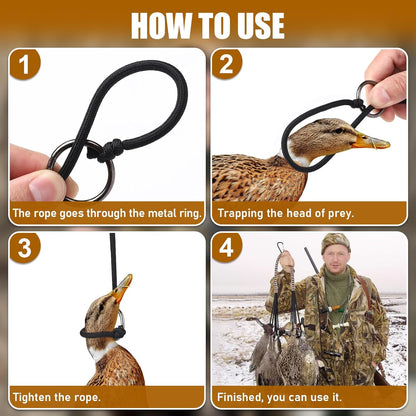 HOW TO USE

1

The rope goes through the metal ring.

2

Trapping the head of prey.

3

Tighten the rope.

4

Finished, you can use it.