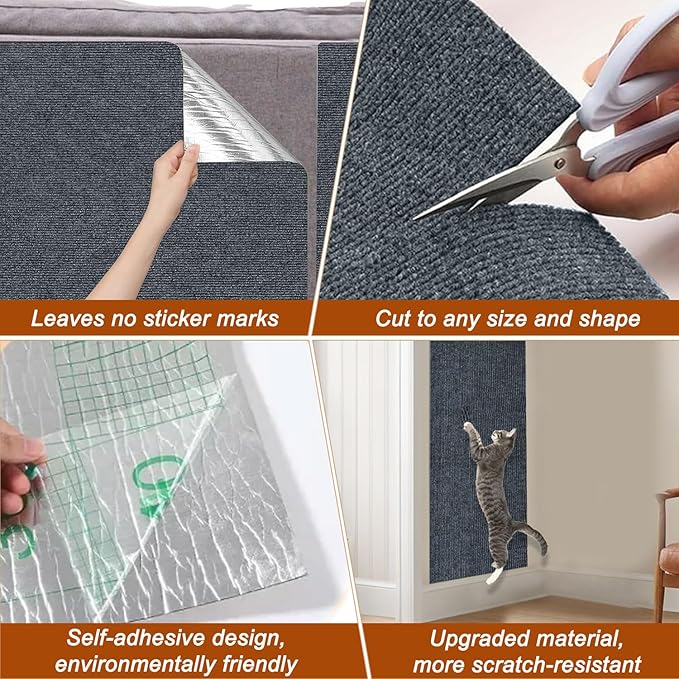 Leaves no sticker marks

Cut to any size and shape

Self-adhesive design, environmentally friendly

Upgraded material, more scratch-resistant