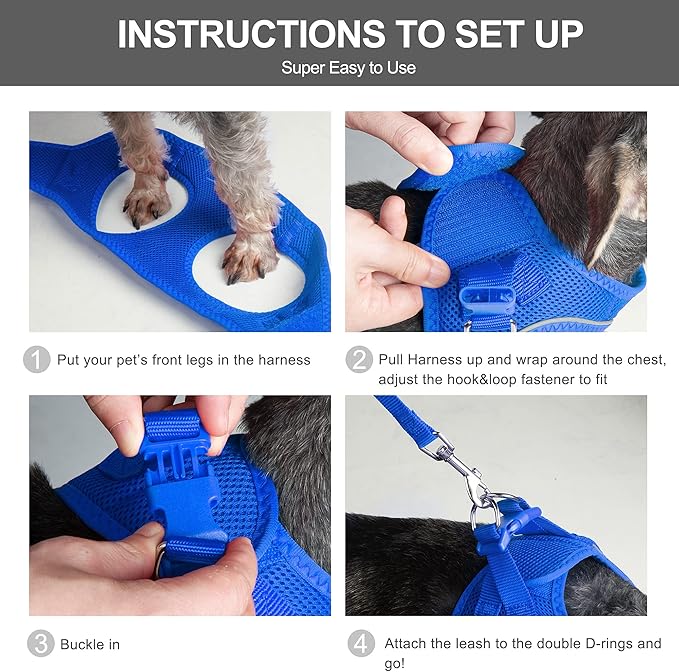 INSTRUCTIONS TO SET UP

Super Easy to Use

1 Put your pet's front legs in the harness

2 Pull Harness up and wrap around the chest, adjust the hook&loop fastener to fit

3 Buckle in

4 Attach the leash to the double D-rings and go!