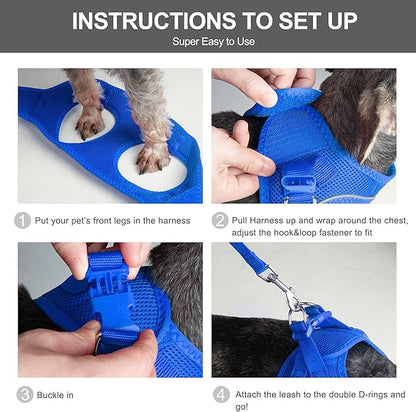 INSTRUCTIONS TO SET UP

Super Easy to Use

1 Put your pet's front legs in the harness

2 Pull Harness up and wrap around the chest, adjust the hook&loop fastener to fit

3 Buckle in

4 Attach the leash to the double D-rings and go!