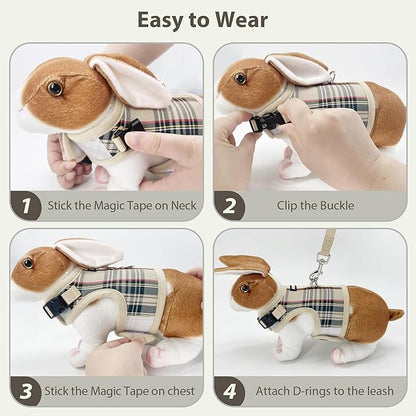 Easy to Wear

1 Stick the Magic Tape on Neck

2 Clip the Buckle

3 Stick the Magic Tape on chest

4 Attach D-rings to the leash