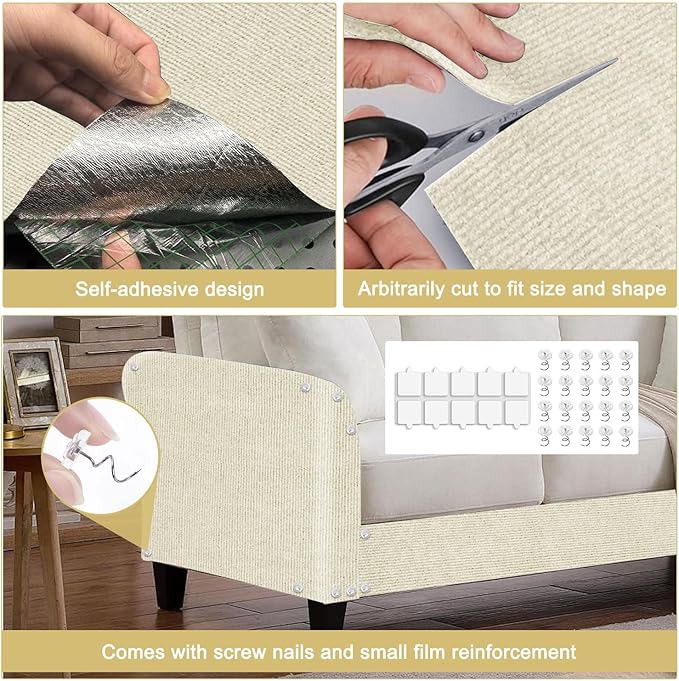 Self-adhesive design

Arbitrarily cut to fit size and shape

Comes with screw nails and small film reinforcement