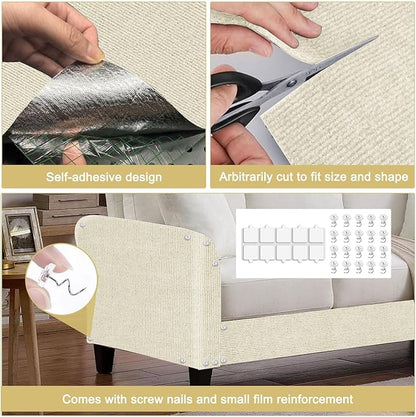 Self-adhesive design

Arbitrarily cut to fit size and shape

Comes with screw nails and small film reinforcement