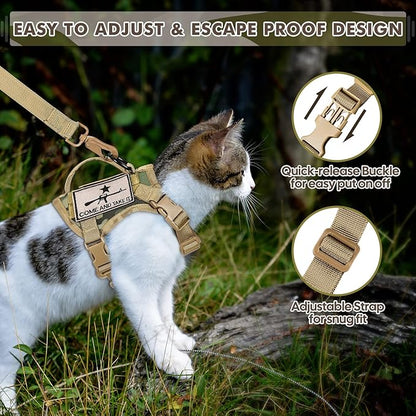 EASY TO ADJUST & ESCAPE PROOF DESIGN

COME AND TAKE IT

Quick-release Buckle for easy put on off

Adjustable Strap for snug fit