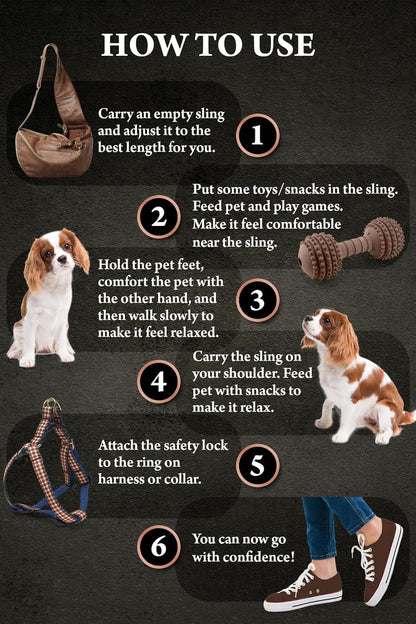 HOW TO USE

Carry an empty sling and adjust it to the best length for you.

1

2

Put some toys/snacks in the sling. Feed pet and play games. Make it feel comfortable near the sling.

Hold the pet feet, comfort the pet with the other hand, and then walk slowly to make it feel relaxed.

3

4

Carry the sling on your shoulder. Feed pet with snacks to make it relax.

Attach the safety lock to the ring on harness or collar.

5

6

You can now go with confidence!