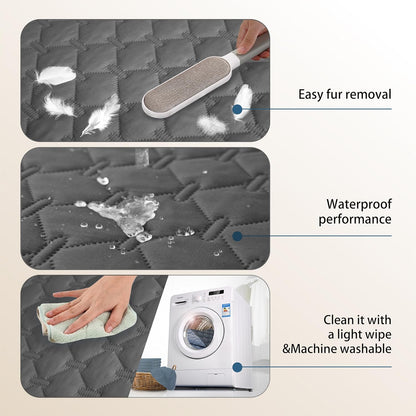 Easy fur removal

Waterproof performance

Clean it with a light wipe &Machine washable