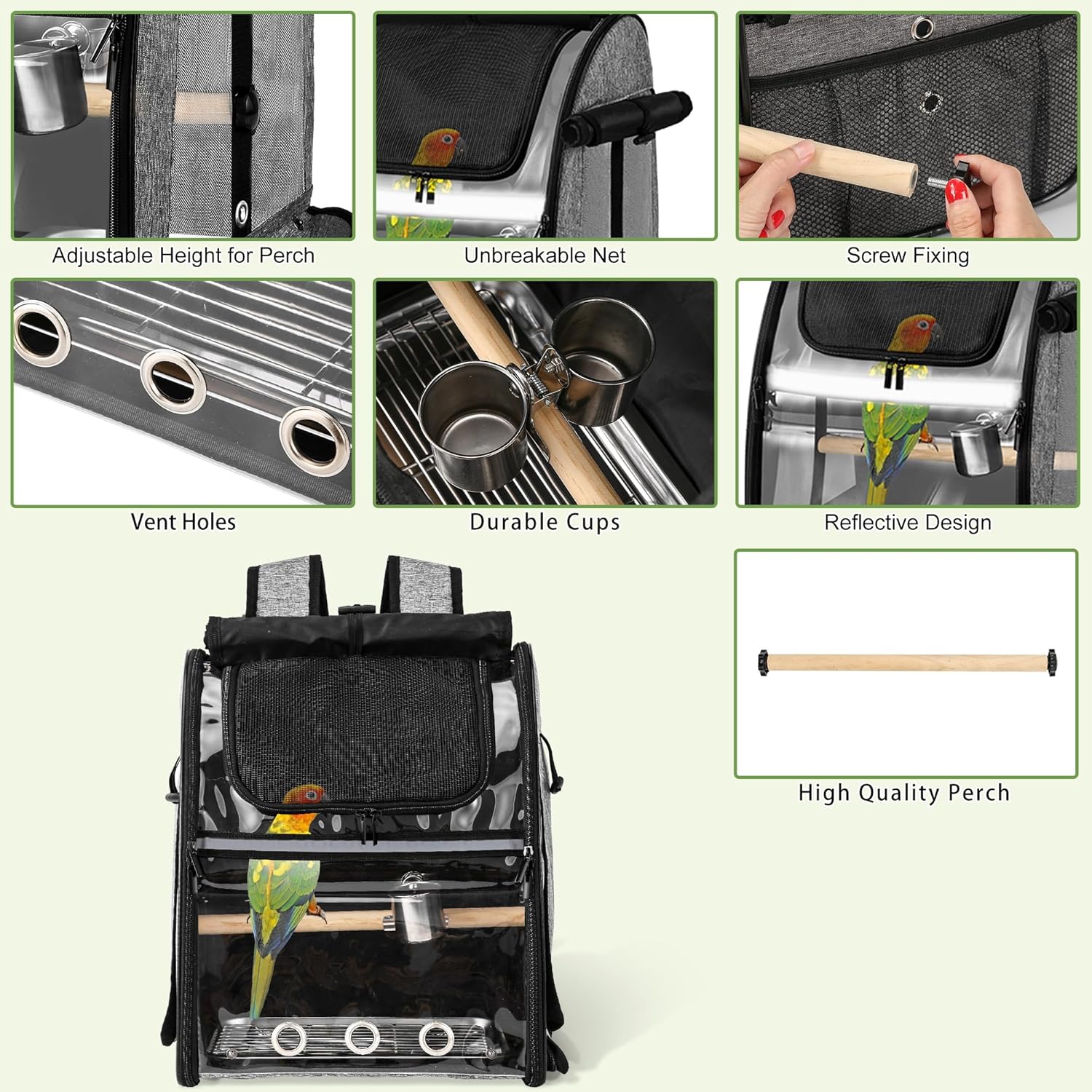 Adjustable Height for Perch

Unbreakable Net

Screw Fixing

Vent Holes

Durable Cups

Reflective Design

High Quality Perch