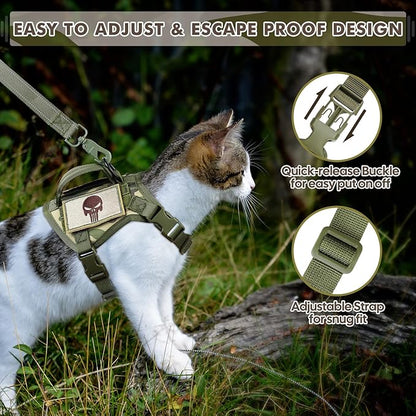 EASY TO ADJUST & ESCAPE PROOF DESIGN

Quick-release Buckle for easy put on off

Adjustable Strap for snug fit