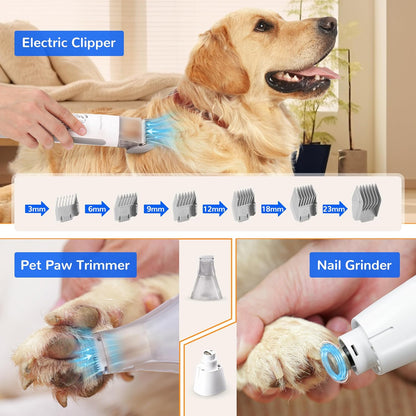 Electric Clipper

3mm 6mm 9mm 12mm 18mm 23mm

Pet Paw Trimmer

Nail Grinder