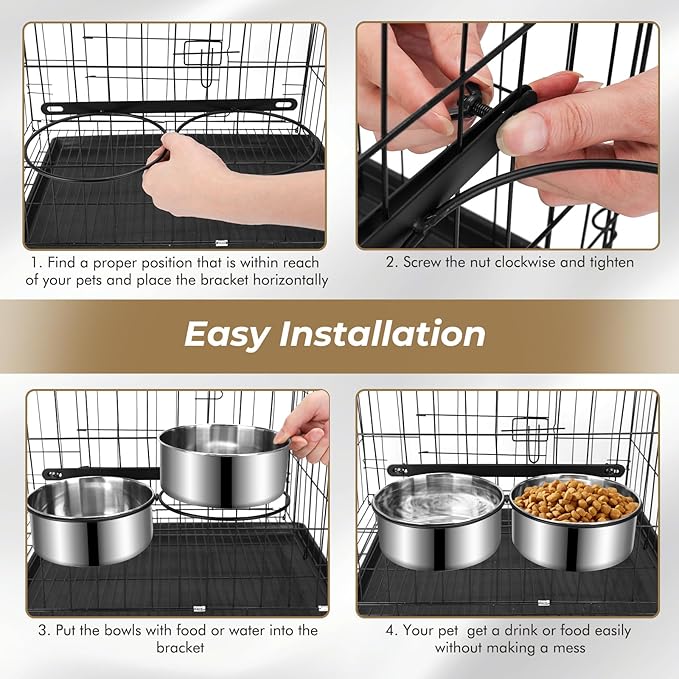 1. Find a proper position that is within reach of your pets and place the bracket horizontally

2. Screw the nut clockwise and tighten

Easy Installation

3. Put the bowls with food or water into the bracket

4. Your pet  get a drink or food easily without making a mess