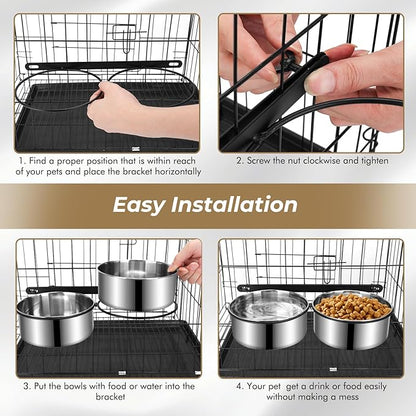 1. Find a proper position that is within reach of your pets and place the bracket horizontally

2. Screw the nut clockwise and tighten

Easy Installation

3. Put the bowls with food or water into the bracket

4. Your pet  get a drink or food easily without making a mess