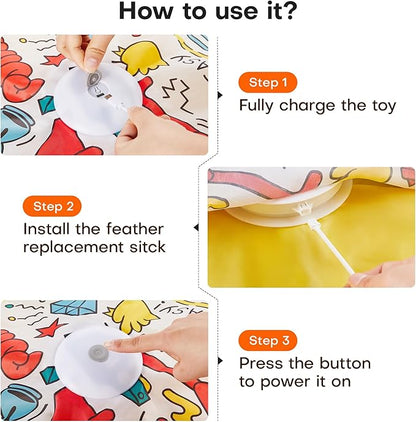 How to use it?

Step 1
Fully charge the toy

Step 2
Install the feather replacement sitck

Step 3
Press the button to power it on