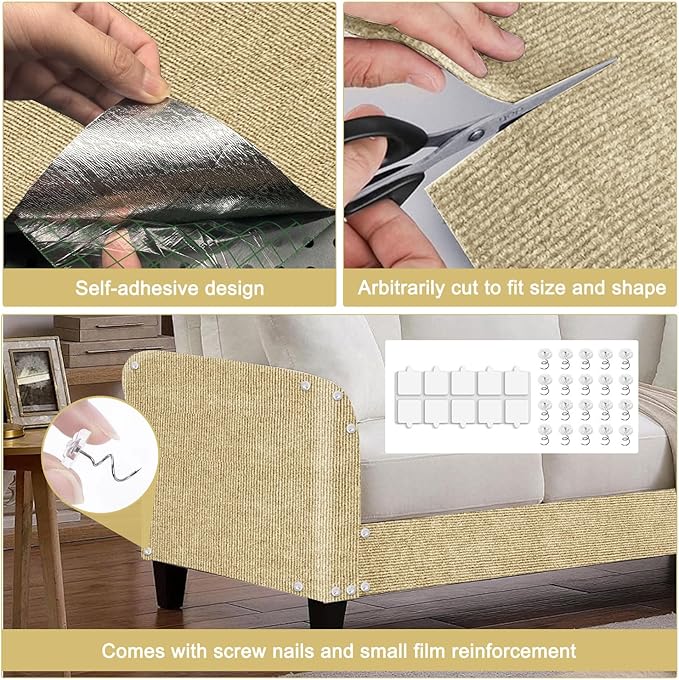 Self-adhesive design

Arbitrarily cut to fit size and shape

Comes with screw nails and small film reinforcement