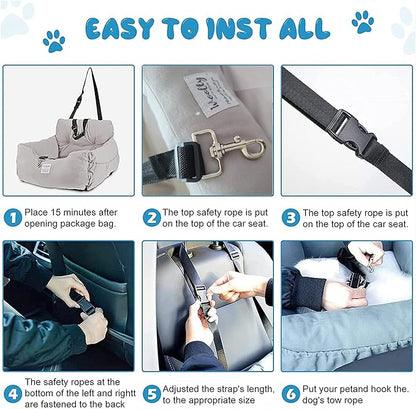 EASY TO INST ALL

Weelly

1 Place 15 minutes after opening package bag.

2 The top safety rope is put on the top of the car seat.

3 The top safety rope is put on the top of the car seat.

4 The safety ropes at the bottom of the left and rightt are fastened to the back

5 Adjusted the strap's length, to the appropriate size

6 Put your petand hook the. dog's tow rope