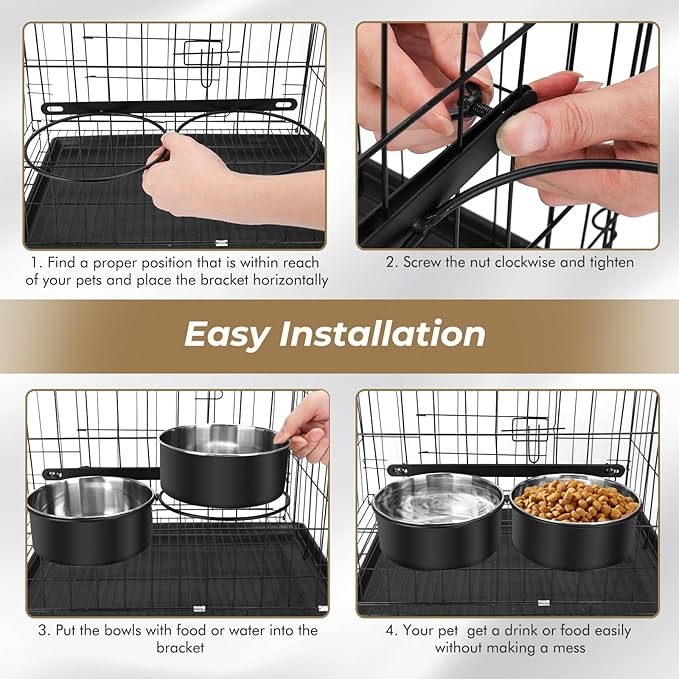 1. Find a proper position that is within reach of your pets and place the bracket horizontally

2. Screw the nut clockwise and tighten

Easy Installation

3. Put the bowls with food or water into the bracket

4. Your pet  get a drink or food easily without making a mess