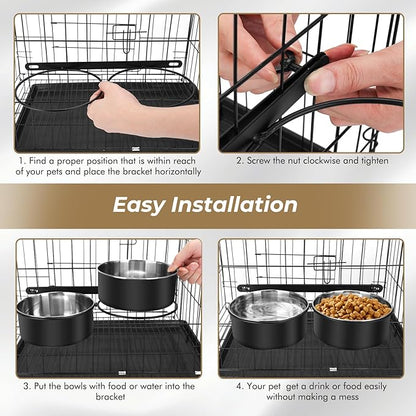 1. Find a proper position that is within reach of your pets and place the bracket horizontally

2. Screw the nut clockwise and tighten

Easy Installation

3. Put the bowls with food or water into the bracket

4. Your pet  get a drink or food easily without making a mess