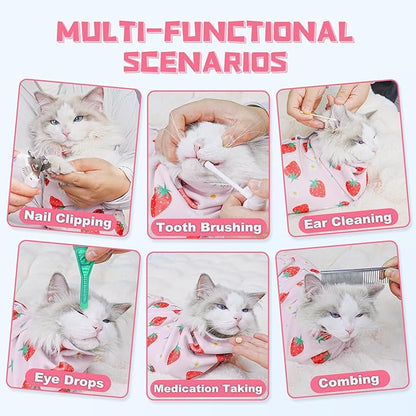 MULTI-FUNCTIONAL SCENARIOS

Nail Clipping

Tooth Brushing

Ear Cleaning

Eye Drops

Medication Taking

Combing