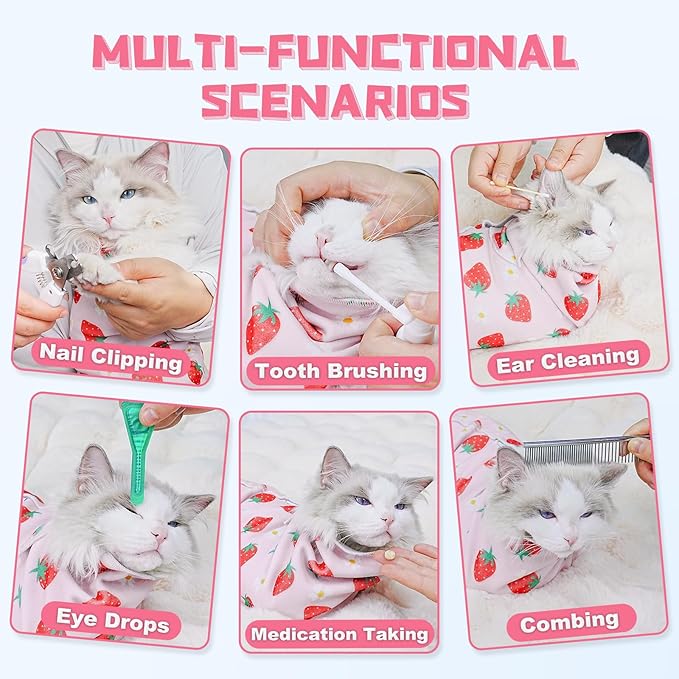 MULTI-FUNCTIONAL SCENARIOS

Nail Clipping

Tooth Brushing

Ear Cleaning

Eye Drops

Medication Taking

Combing