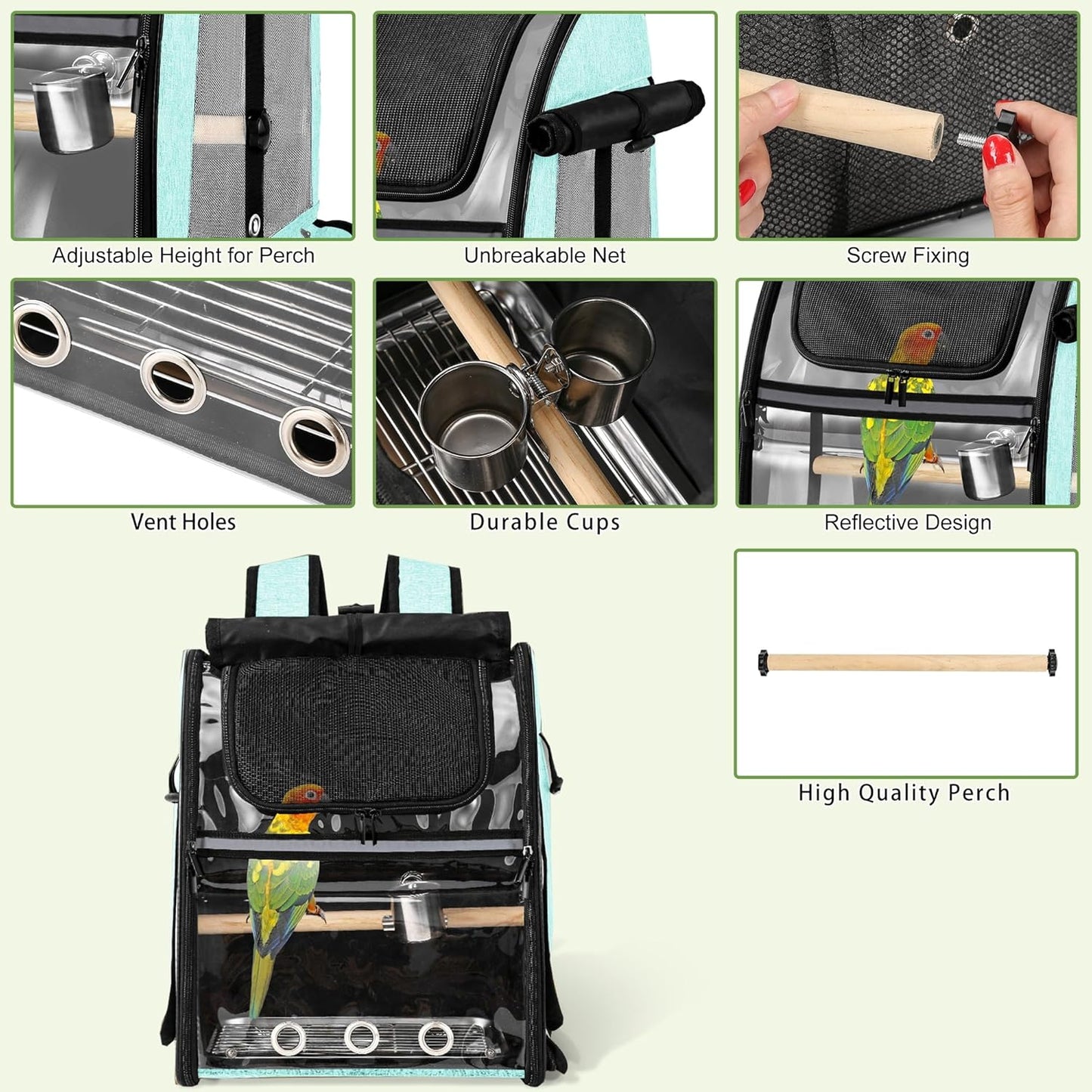 Adjustable Height for Perch

Unbreakable Net

Screw Fixing

Vent Holes

Durable Cups

Reflective Design

High Quality Perch