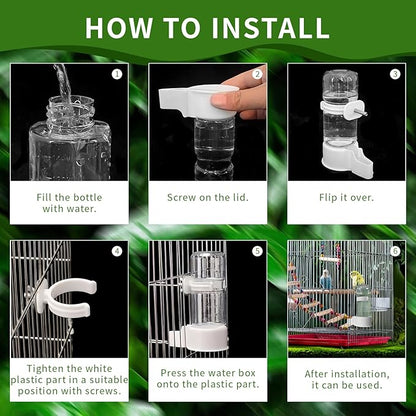 HOW TO INSTALL

1
Fill the bottle with water.

2
Screw on the lid.

3
Flip it over.

4
Tighten the white plastic part in a suitable position with screws.

5
Press the water box onto the plastic part.

6
After installation, it can be used.