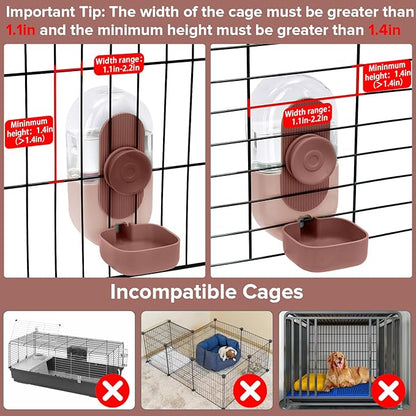 Important Tip: The width of the cage must be greater than 1.1in and the minimum height must be greater than 1.4in

Width range: 1.1in-2.2in

Mininmum height: 1.4in (>1.4in)

Mininmum height: 1.4in (>1.4in)

Width range: 1.1in-2.2in

Incompatible Cages