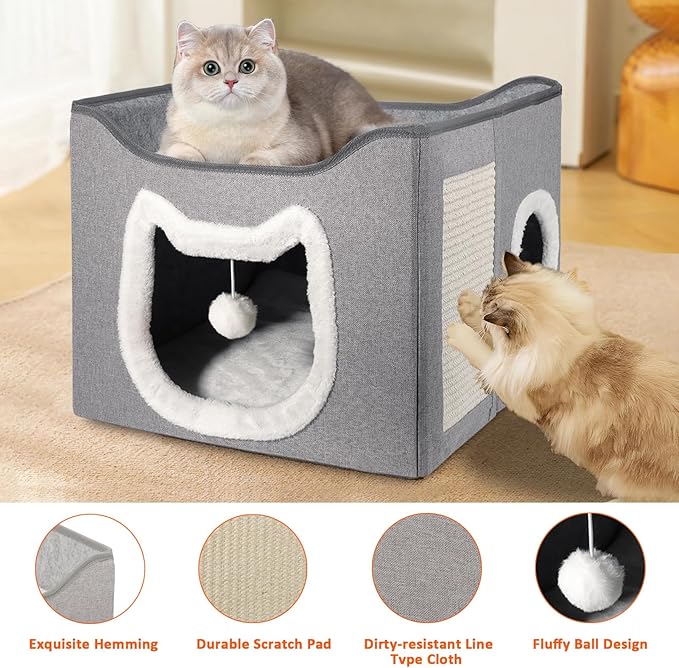 Exquisite Hemming

Durable Scratch Pad

Dirty-resistant Line Type Cloth

Fluffy Ball Design