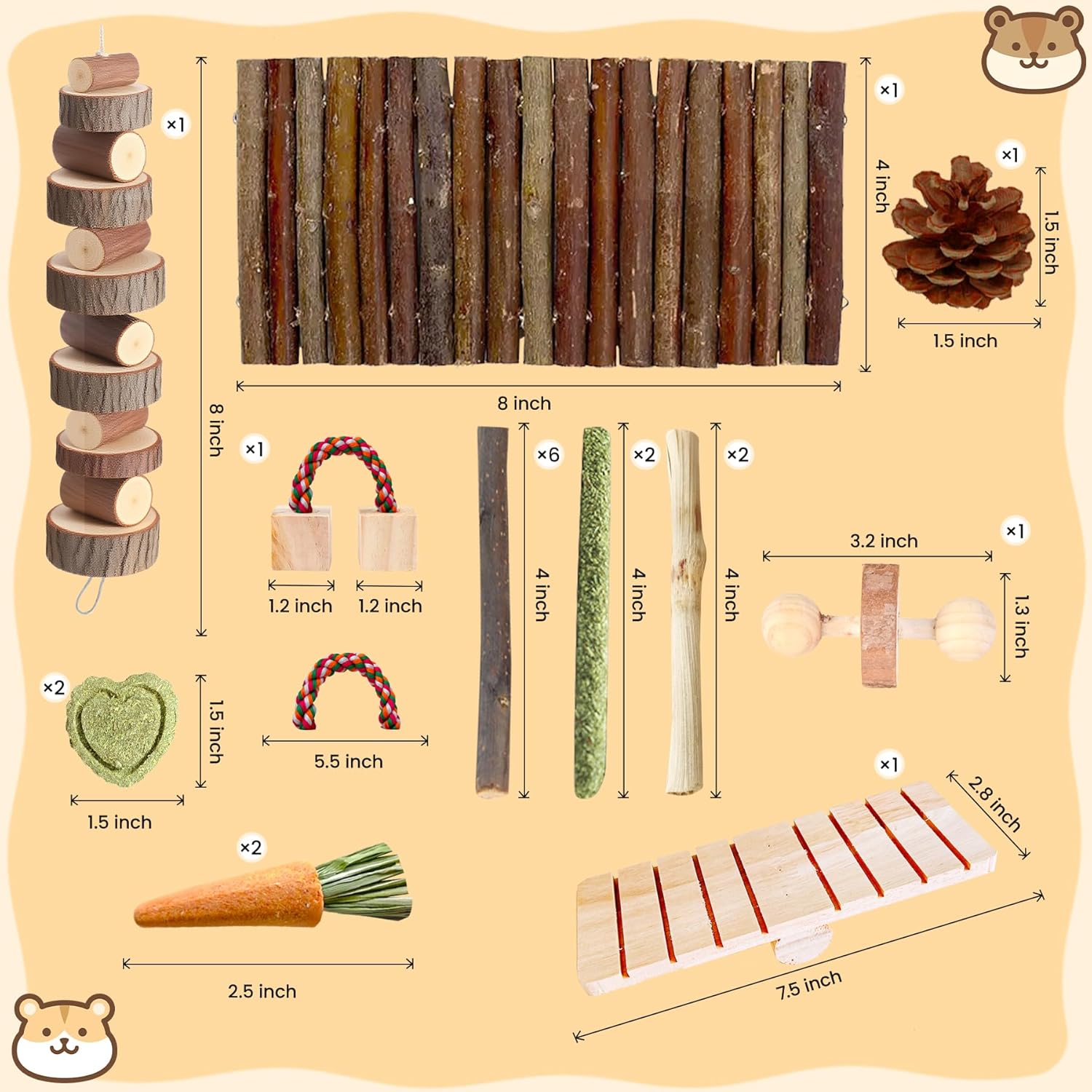 ×1

8 inch

×1

4 inch

8 inch

×1

1.5 inch

1.5 inch

×1

1.2 inch

1.2 inch

5.5 inch

×6

4 inch

×2

4 inch

×2

4 inch

3.2 inch

×1

1.3 inch

×2

1.5 inch

1.5 inch

×2

2.5 inch

×1

2.8 inch

7.5 inch