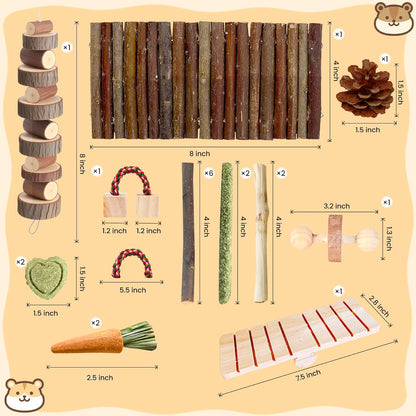 ×1
8 inch
×1
4 inch
8 inch
×1
1.5 inch
1.5 inch
×1
1.2 inch
1.2 inch
5.5 inch
×6
4 inch
×2
4 inch
×2
4 inch
3.2 inch
×1
1.3 inch
×2
1.5 inch
1.5 inch
×2
2.5 inch
×1
2.8 inch
7.5 inch