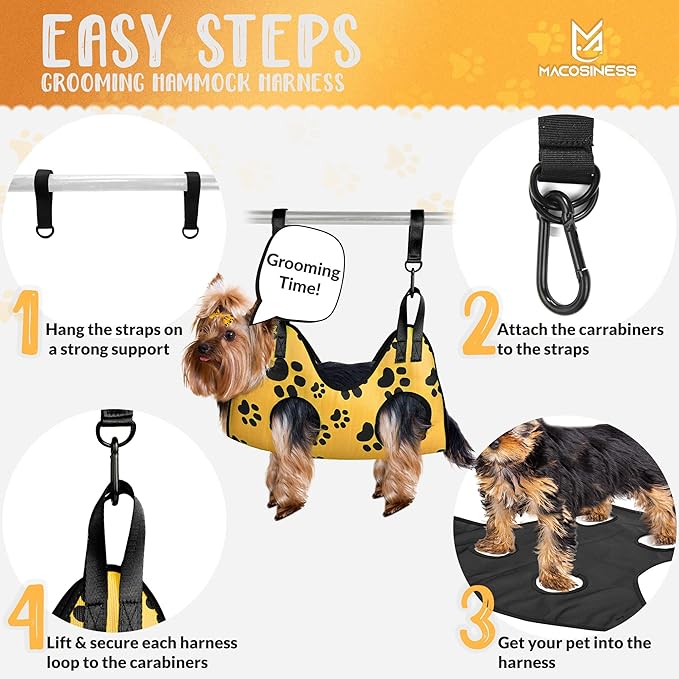 EASY STEPS
GROOMING HAMMOCK HARNESS

MACOSINESS

Grooming Time!

1 Hang the straps on a strong support

2 Attach the carrabiners to the straps

4 Lift & secure each harness loop to the carabiners

3 Get your pet into the harness