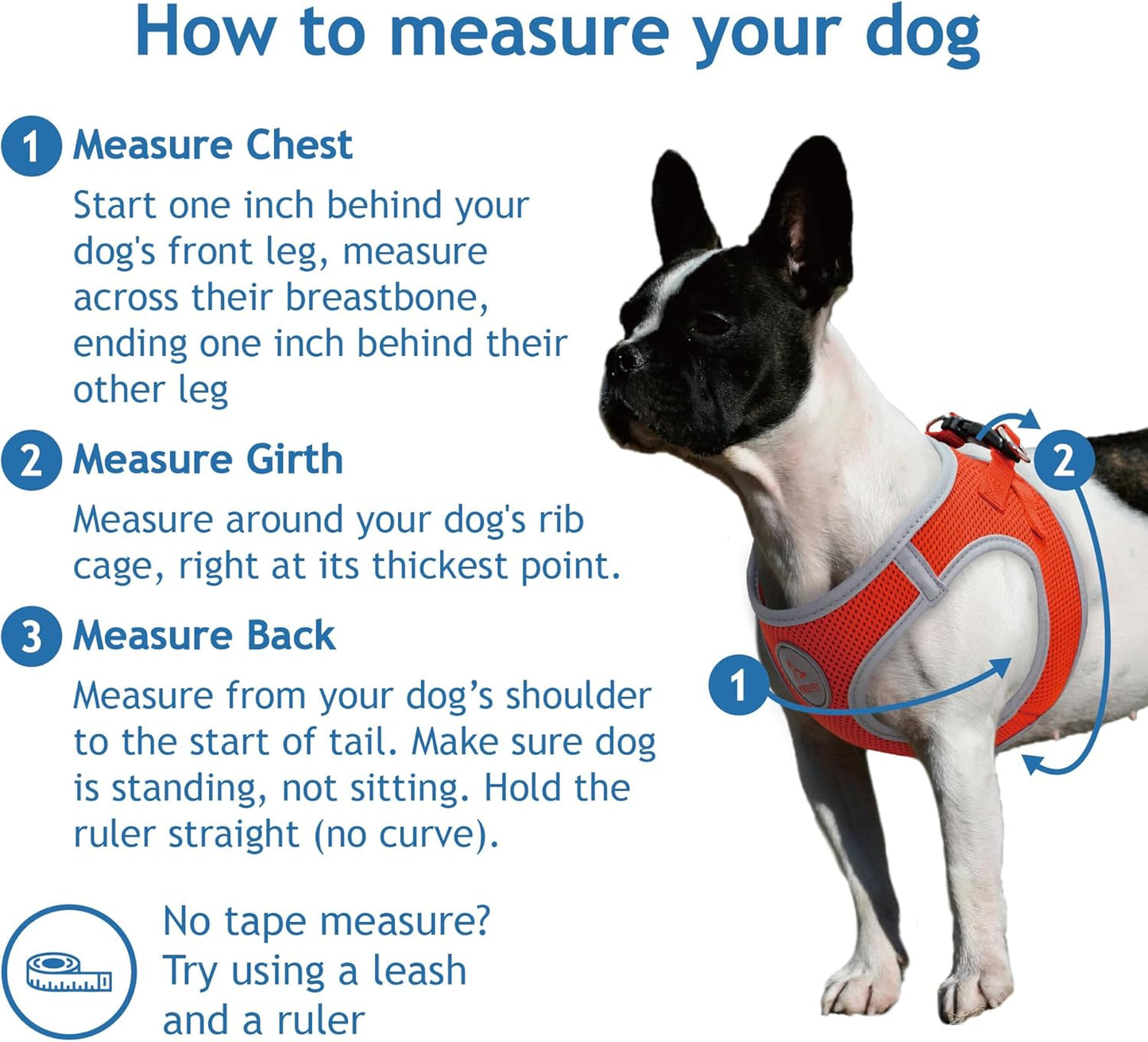 How to measure your dog

1 Measure Chest

Start one inch behind your dog's front leg, measure across their breastbone, ending one inch behind their other leg

2 Measure Girth

Measure around your dog's rib cage, right at its thickest point.

3 Measure Back

Measure from your dog’s shoulder to the start of tail. Make sure dog is standing, not sitting. Hold the ruler straight (no curve).

No tape measure? Try using a leash and a ruler

2

1