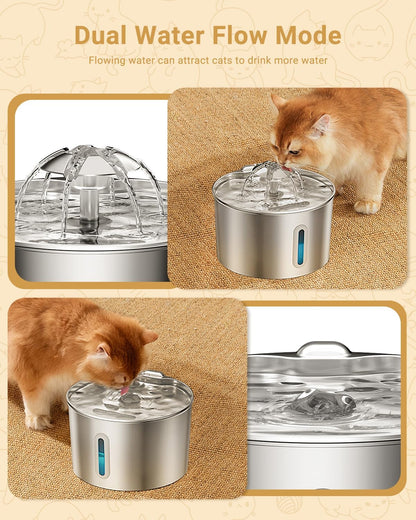 Dual Water Flow Mode

Flowing water can attract cats to drink more water