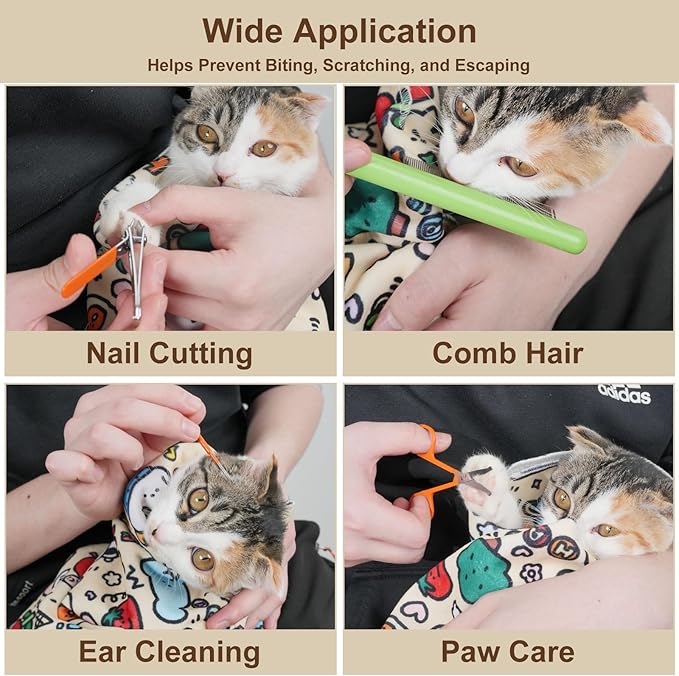 Wide Application

Helps Prevent Biting, Scratching, and Escaping

Nail Cutting

Comb Hair

adidas

Ear Cleaning

Paw Care