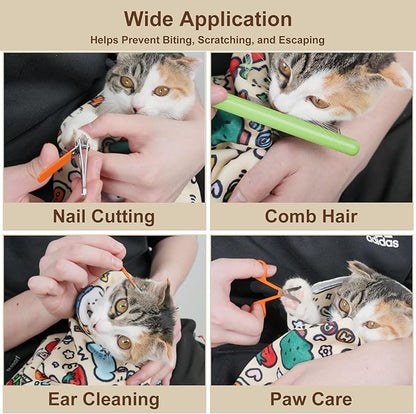 Wide Application

Helps Prevent Biting, Scratching, and Escaping

Nail Cutting

Comb Hair

adidas

Ear Cleaning

Paw Care