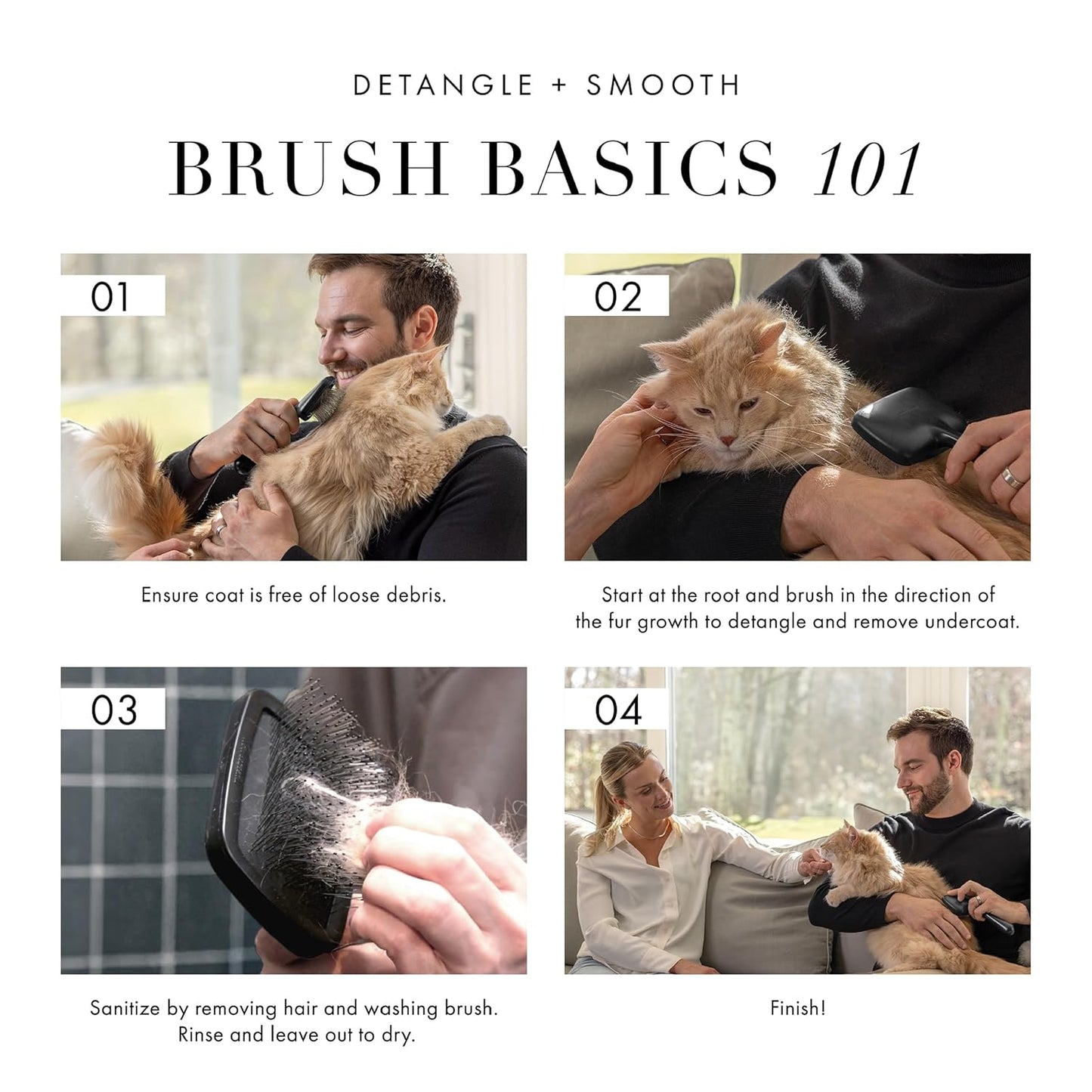 DETANGLE + SMOOTH

BRUSH BASICS 101

01

Ensure coat is free of loose debris.

02

Start at the root and brush in the direction of the fur growth to detangle and remove undercoat.

03

Sanitize by removing hair and washing brush. Rinse and leave out to dry.

04

Finish!