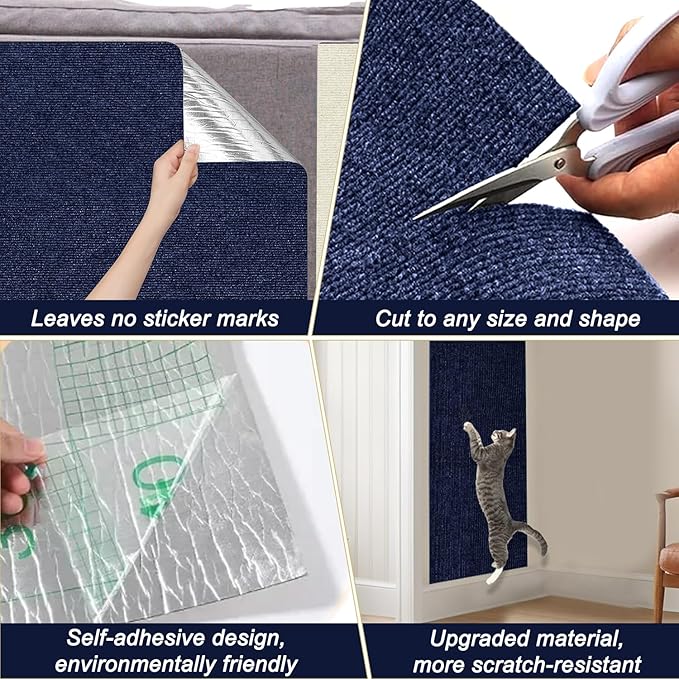 Leaves no sticker marks

Cut to any size and shape

Self-adhesive design,
environmentally friendly

Upgraded material,
more scratch-resistant