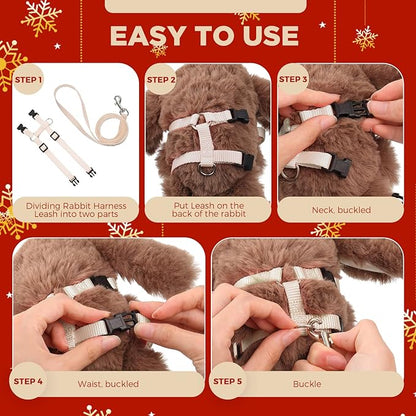 EASY TO USE

STEP 1
Dividing Rabbit Harness Leash into two parts

STEP 2
Put Leash on the back of the rabbit

STEP 3
Neck, buckled

STEP 4
Waist, buckled

STEP 5
Buckle