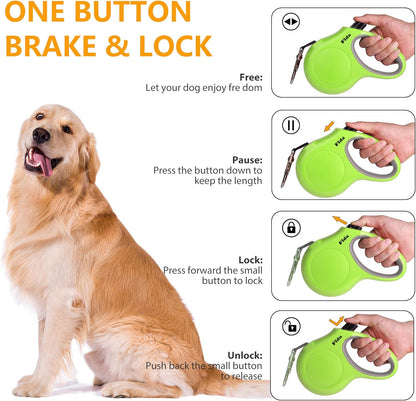 ONE BUTTON BRAKE & LOCK

Free:
Let your dog enjoy fre dom

Fida

Pause:
Press the button down to keep the length

Fida

Lock:
Press forward the small button to lock

Fida

Unlock:
Push back the small button to release

Fida