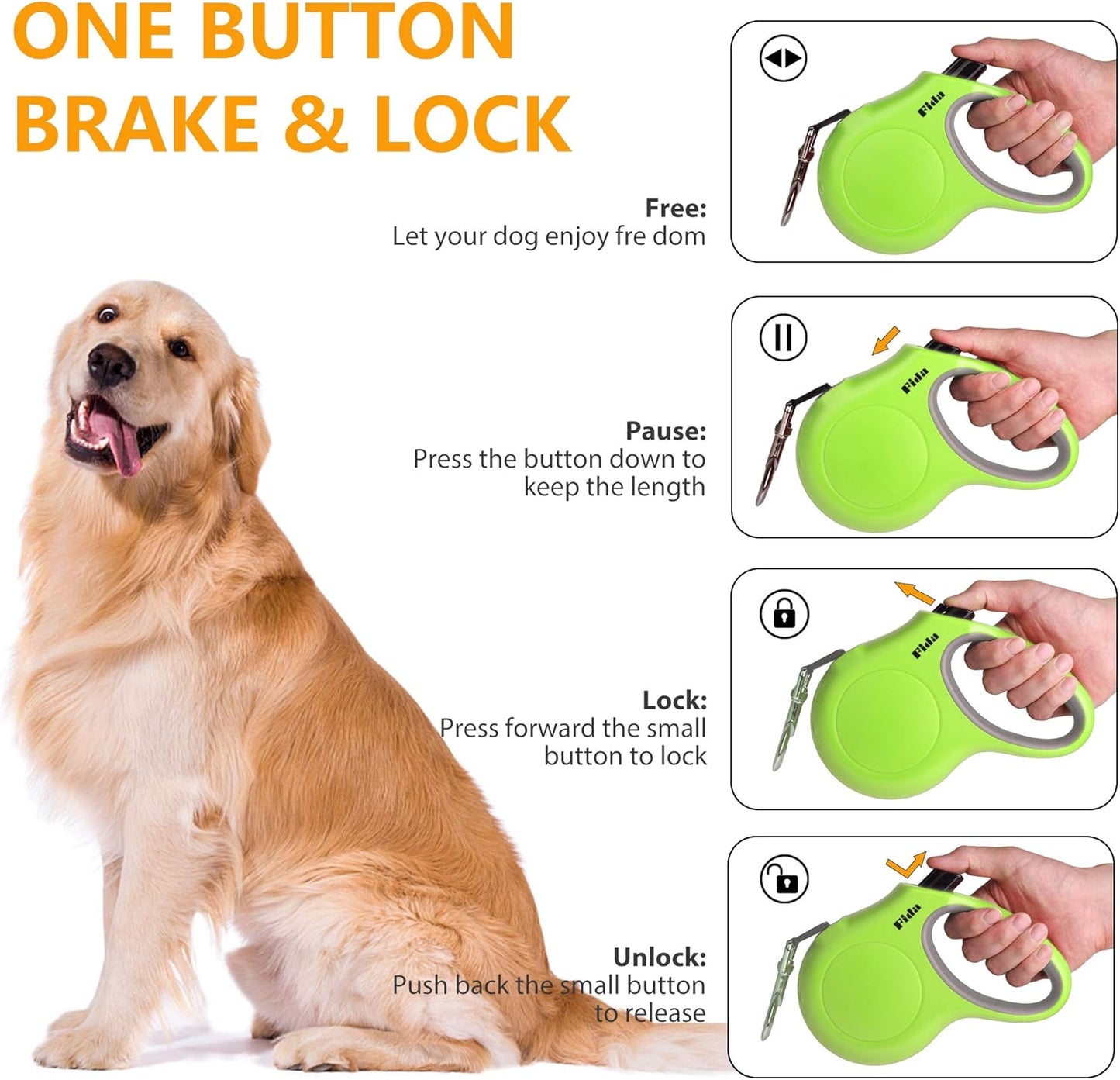 ONE BUTTON BRAKE & LOCK

Free:
Let your dog enjoy fre dom

Fida

Pause:
Press the button down to keep the length

Fida

Lock:
Press forward the small button to lock

Fida

Unlock:
Push back the small button to release

Fida