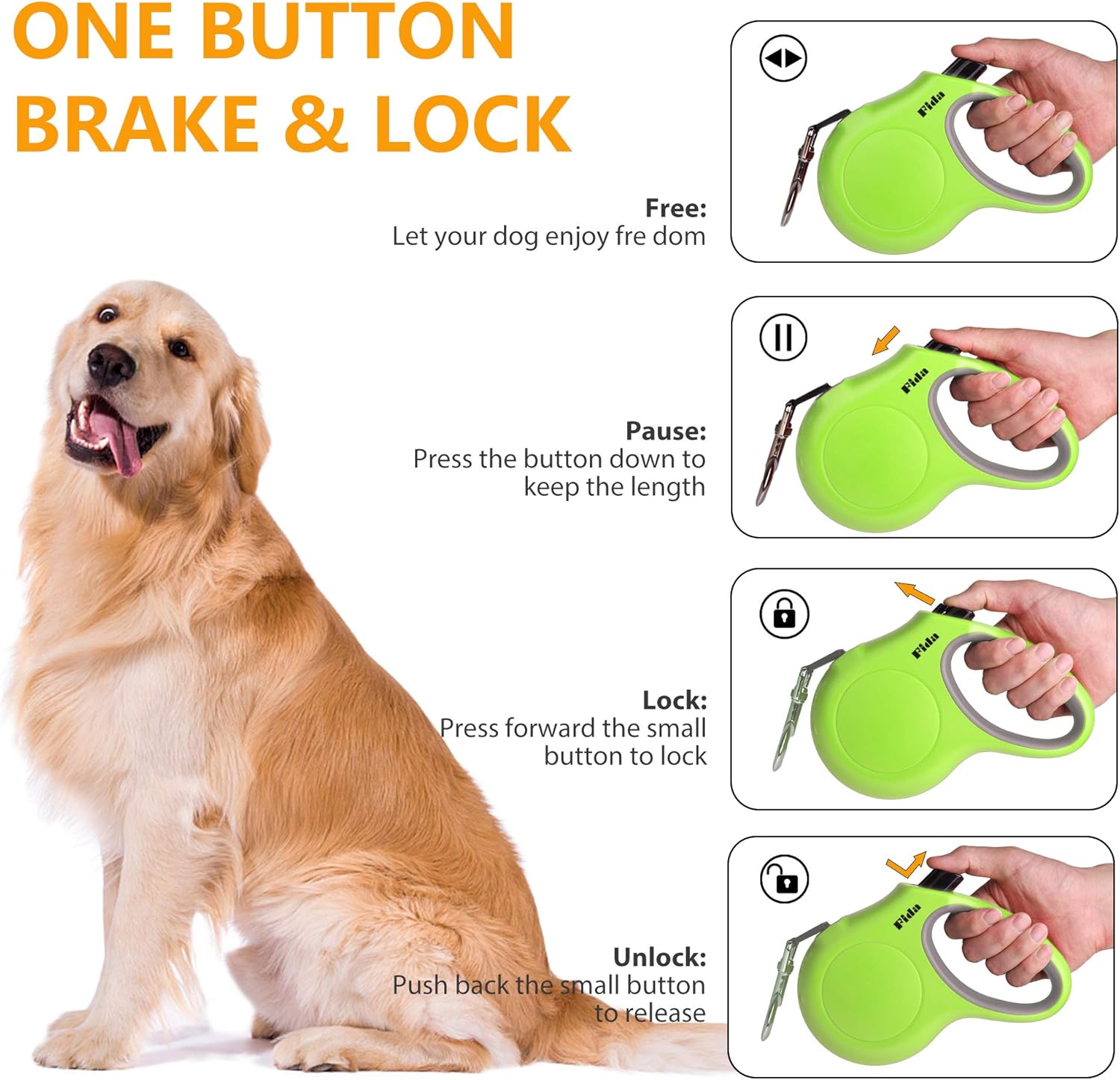 ONE BUTTON
BRAKE & LOCK

Free:
Let your dog enjoy fre dom

Fida

Pause:
Press the button down to keep the length

Fida

Lock:
Press forward the small button to lock

Fida

Unlock:
Push back the small button to release

Fida