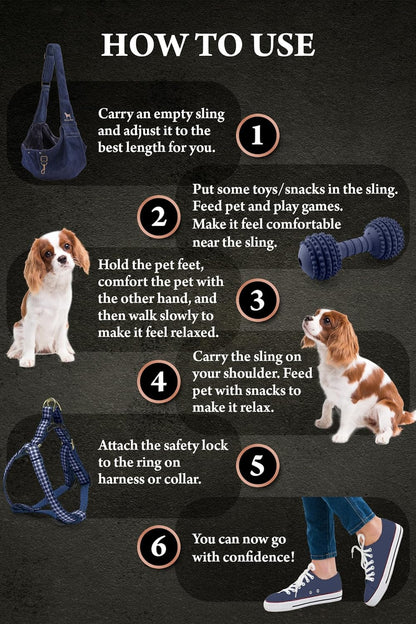 HOW TO USE

Carry an empty sling and adjust it to the best length for you.

1

2

Put some toys/snacks in the sling. Feed pet and play games. Make it feel comfortable near the sling.

Hold the pet feet, comfort the pet with the other hand, and then walk slowly to make it feel relaxed.

3

4

Carry the sling on your shoulder. Feed pet with snacks to make it relax.

Attach the safety lock to the ring on harness or collar.

5

6

You can now go with confidence!