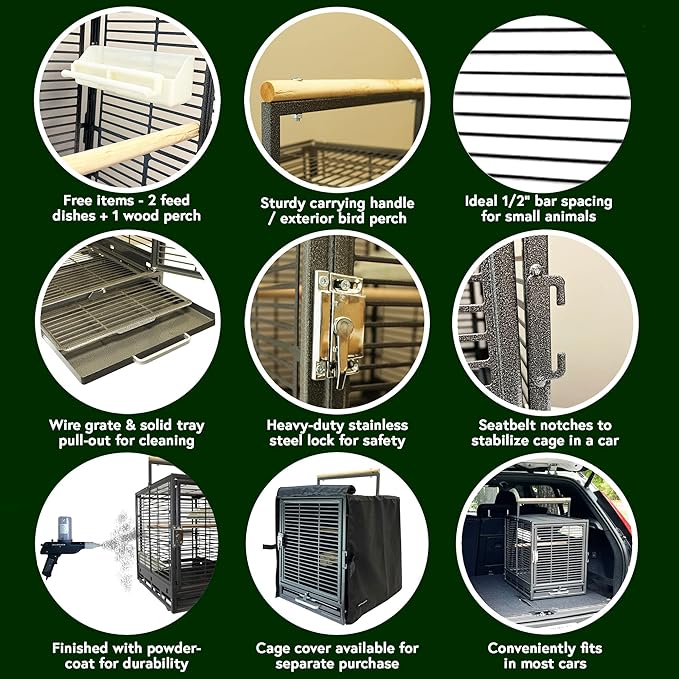 Free items - 2 feed dishes + 1 wood perch

Sturdy carrying handle / exterior bird perch

Ideal 1/2" bar spacing for small animals

Wire grate & solid tray pull-out for cleaning

Heavy-duty stainless steel lock for safety

Seatbelt notches to stabilize cage in a car

Finished with powder-coat for durability

Cage cover available for separate purchase

Conveniently fits in most cars