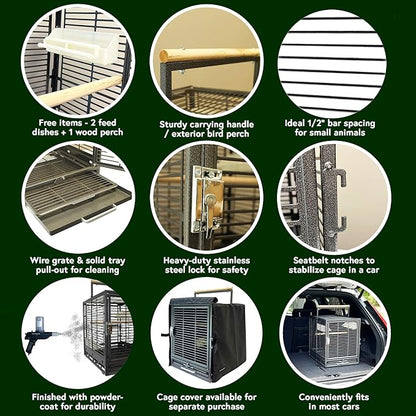 Free items - 2 feed dishes + 1 wood perch

Sturdy carrying handle / exterior bird perch

Ideal 1/2" bar spacing for small animals

Wire grate & solid tray pull-out for cleaning

Heavy-duty stainless steel lock for safety

Seatbelt notches to stabilize cage in a car

Finished with powder-coat for durability

Cage cover available for separate purchase

Conveniently fits in most cars